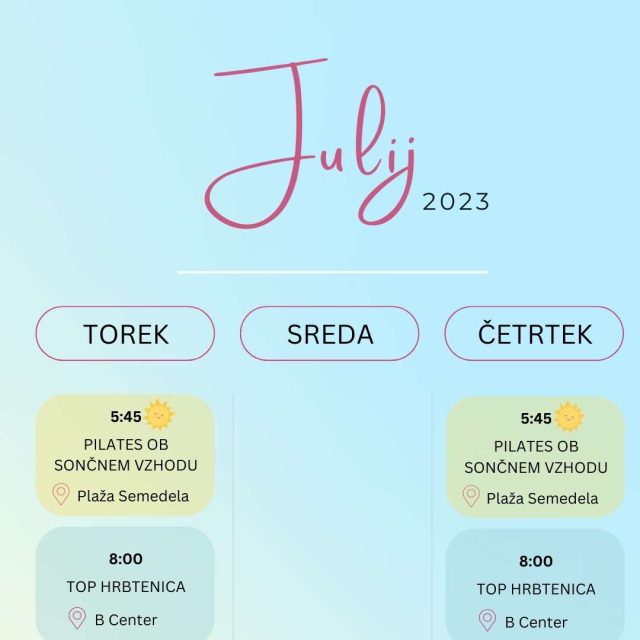 Julij
2023

TOREK

5:45
PILATES OB SONČNEM VZHODU
Plaža Semedela

8:00
TOP HRBTENICA
B Center

SREDA

ČETRTEK

5:45
PILATES OB SONČNEM VZHODU
Plaža Semedela

8:00
TOP HRBTENICA
B Center